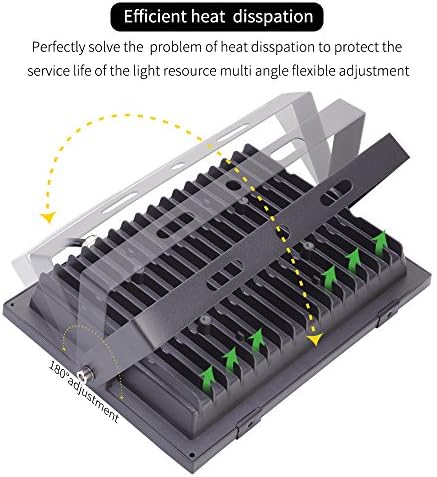 Efficient heat disspation

Perfectly solve the problem of heat disspation to protect the service life of the light resource multi angle flexible adjustment

180°adjustment