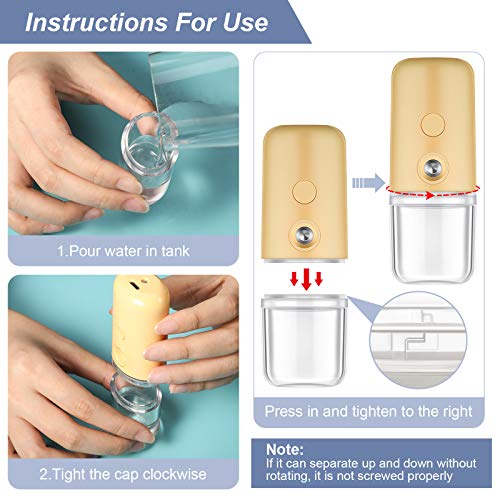 Instructions For Use

1.Pour water in tank

2.Tight the cap clockwise

Press in and tighten to the right

Note:
If it can separate up and down without rotating, it is not screwed properly