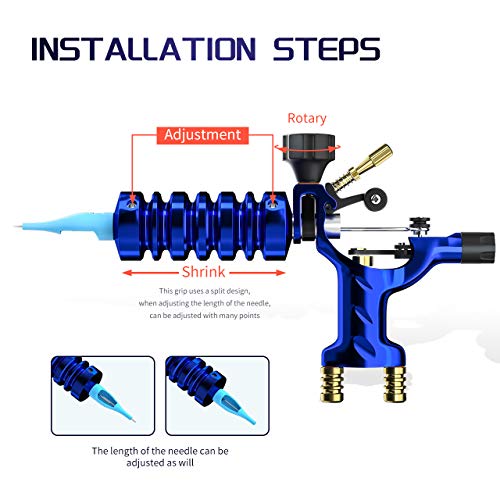 INSTALLATION STEPS

Rotary

Adjustment

Shrink

This grip uses a split design, when adjusting the length of the needle, can be adjusted with many points

The length of the needle can be adjusted as will