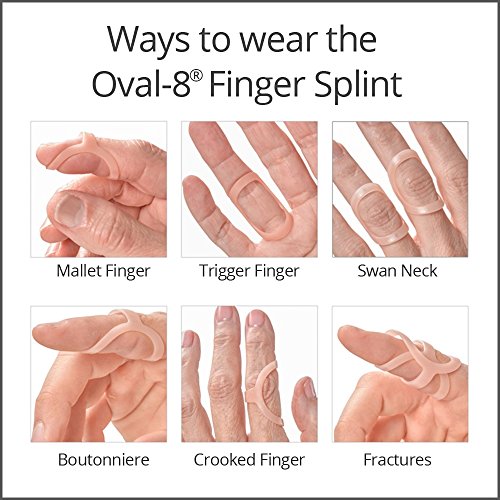 Ways to wear the Oval-8® Finger Splint

Mallet Finger

Trigger Finger

Swan Neck

Boutonniere

Crooked Finger

Fractures