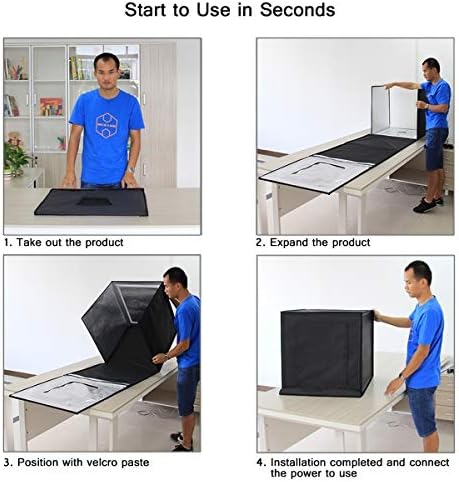 Start to Use in Seconds

1. Take out the product

2. Expand the product

3. Position with velcro paste

4. Installation completed and connect the power to use