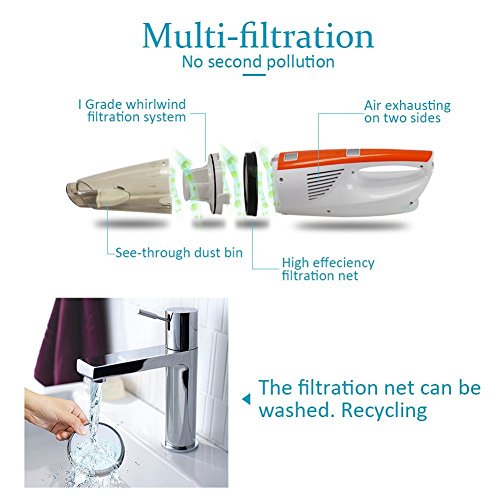 Multi-filtration
No second pollution

I Grade whirlwind filtration system

Air exhausting on two sides

See-through dust bin

High effeciency filtration net

The filtration net can be washed. Recycling