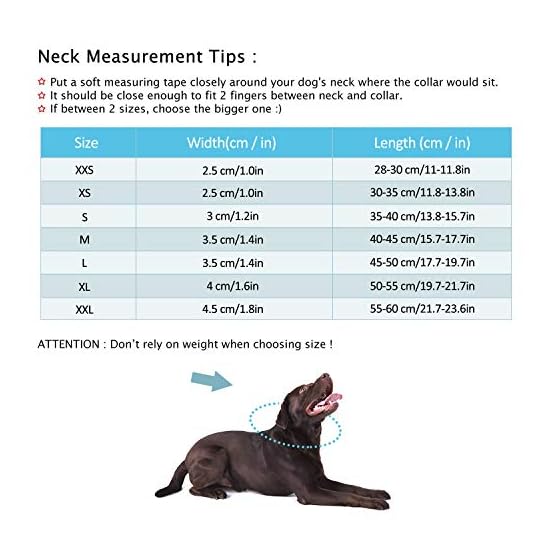 Neck Measurement Tips :

☆ Put a soft measuring tape closely around your dog's neck where the collar would sit.
☆ It should be close enough to fit 2 fingers between neck and collar.
☆ If between 2 sizes, choose the bigger one :)

| Size | Width(cm / in) | Length (cm / in) |
|---|---|---|
| XXS | 2.5 cm/1.0in | 28-30 cm/11-11.8in |
| XS | 2.5 cm/1.0in | 30-35 cm/11.8-13.8in |
| S | 3 cm/1.2in | 35-40 cm/13.8-15.7in |
| M | 3.5 cm/1.4in | 40-45 cm/15.7-17.7in |
| L | 3.5 cm/1.4in | 45-50 cm/17.7-19.7in |
| XL | 4 cm/1.6in | 50-55 cm/19.7-21.7in |
| XXL | 4.5 cm/1.8in | 55-60 cm/21.7-23.6in |

ATTENTION : Don't rely on weight when choosing size !