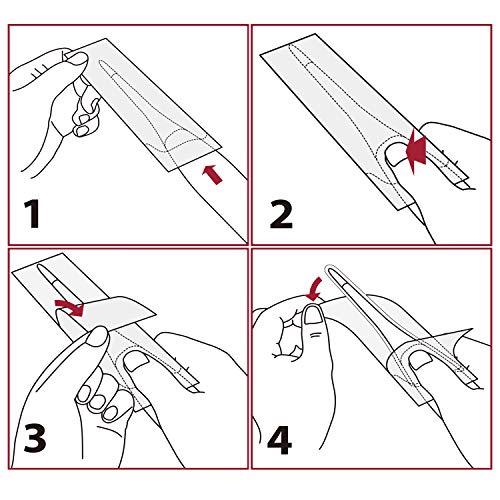 1

2

3

4