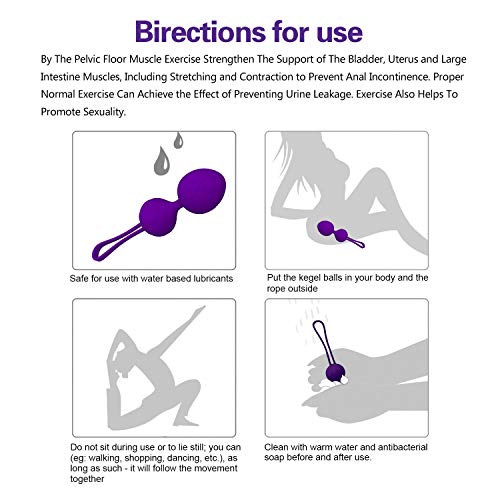 Birections for use

By The Pelvic Floor Muscle Exercise Strengthen The Support of The Bladder, Uterus and Large Intestine Muscles, Including Stretching and Contraction to Prevent Anal Incontinence. Proper Normal Exercise Can Achieve the Effect of Preventing Urine Leakage. Exercise Also Helps To Promote Sexuality.

Safe for use with water based lubricants

Put the kegel balls in your body and the rope outside

Do not sit during use or to lie still; you can (eg: walking, shopping, dancing, etc.), as long as such - it will follow the movement together

Clean with warm water and antibacterial soap before and after use.