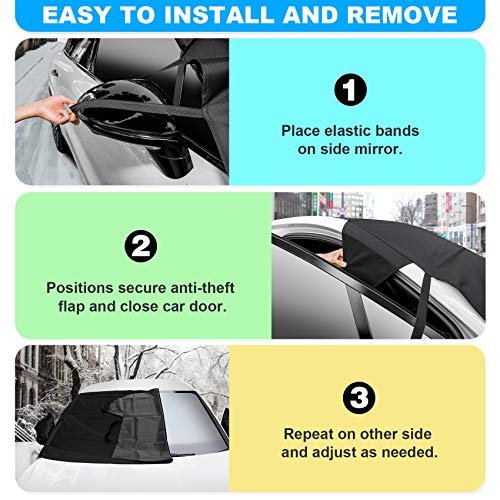 EASY TO INSTALL AND REMOVE

1

Place elastic bands on side mirror.

2

Positions secure anti-theft flap and close car door.

3

Repeat on other side and adjust as needed.