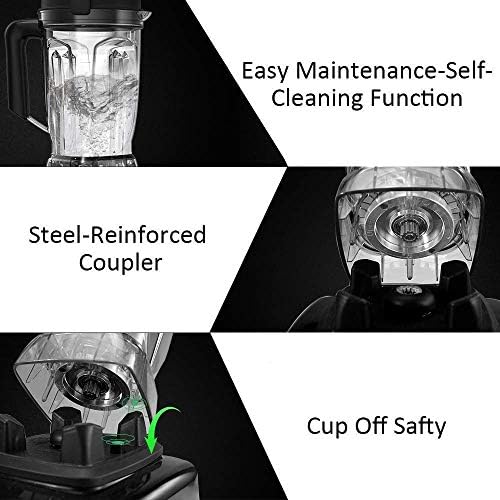 Easy Maintenance-Self-Cleaning Function

Steel-Reinforced Coupler

Cup Off Safty