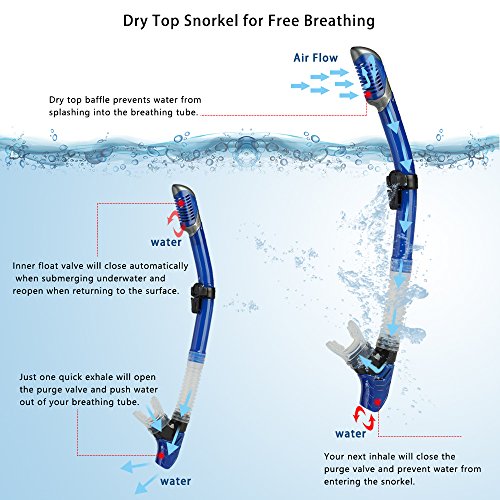 Dry Top Snorkel for Free Breathing

Air Flow

Dry top baffle prevents water from splashing into the breathing tube.

water

Inner float valve will close automatically when submerging underwater and reopen when returning to the surface.

Just one quick exhale will open the purge valve and push water out of your breathing tube.

water

water

Your next inhale will close the purge valve and prevent water from entering the snorkel.