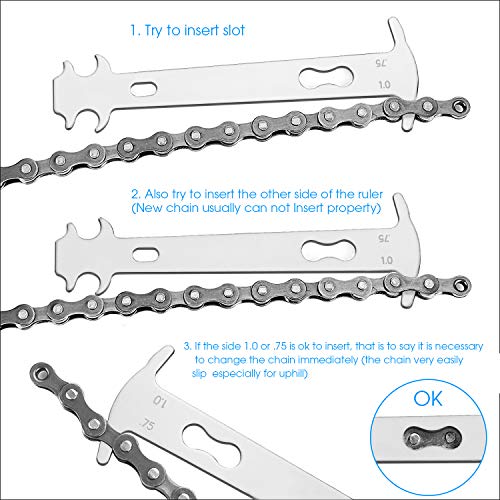 1. Try to insert slot

.75

1.0

2. Also try to insert the other side of the ruler (New chain usually can not Insert property)

.75

1.0

3. If the side 1.0 or .75 is ok to insert, that is to say it is necessary to change the chain immediately (the chain very easily slip especially for uphill)

1.0

.75

OK