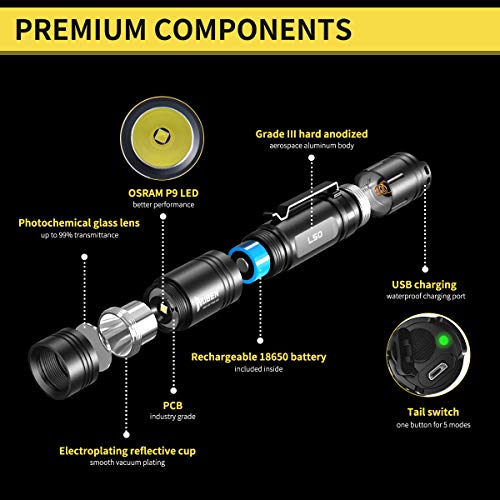 PREMIUM COMPONENTS

Grade III hard anodized
aerospace aluminum body

OSRAM P9 LED
better performance

Photochemical glass lens
up to 99% transmittance

L50

WUBEN

USB charging
waterproof charging port

Rechargeable 18650 battery
included inside

PCB
industry grade

Tail switch
one button for 5 modes

Electroplating reflective cup
smooth vacuum plating