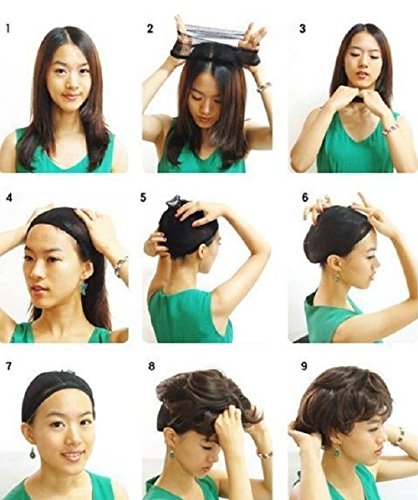 1

2

3

4

5

6

7

8

9