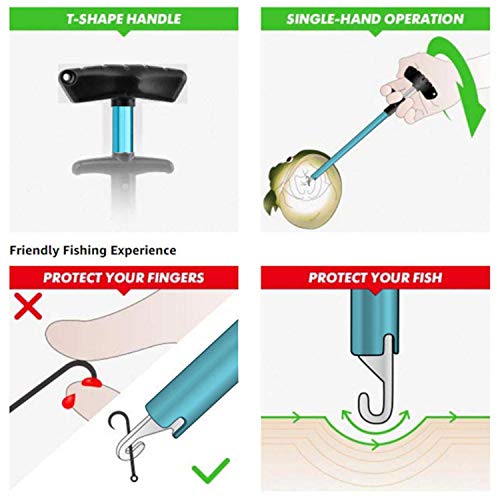 T-SHAPE HANDLE

SINGLE-HAND OPERATION

Friendly Fishing Experience

PROTECT YOUR FINGERS

PROTECT YOUR FISH