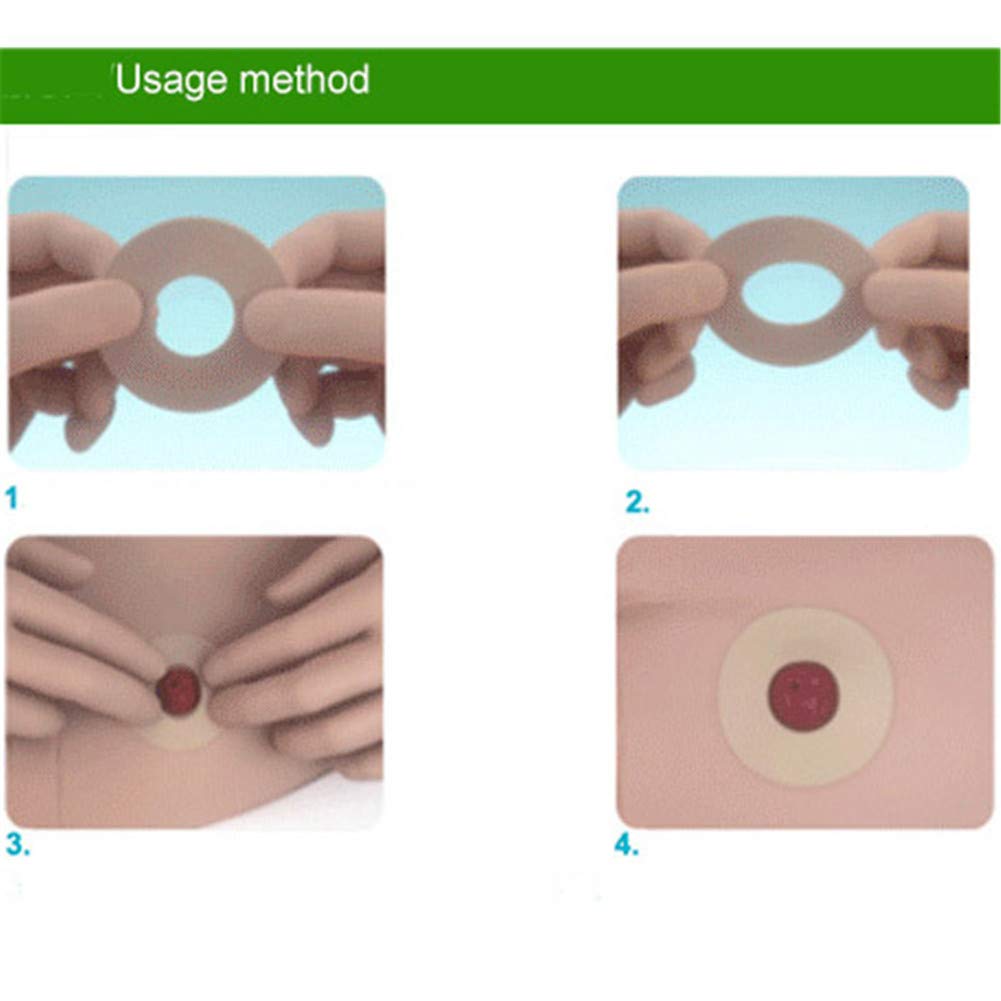 Usage method

1

2.

3.

4.