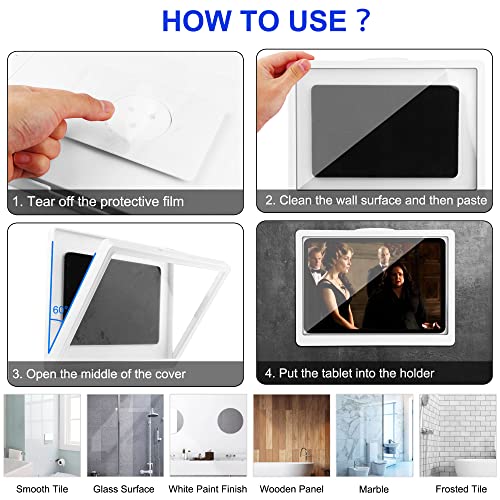 HOW TO USE ?

1. Tear off the protective film

2. Clean the wall surface and then paste

60°

3. Open the middle of the cover

4. Put the tablet into the holder

Smooth Tile

Glass Surface

White Paint Finish

Wooden Panel

Marble

Frosted Tile