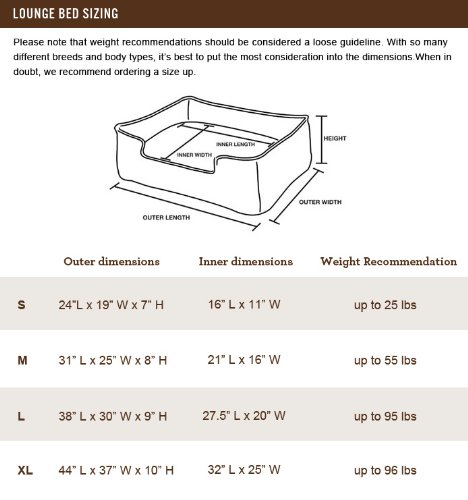 LOUNGE BED SIZING

Please note that weight recommendations should be considered a loose guideline. With so many different breeds and body types, it's best to put the most consideration into the dimensions.When in doubt, we recommend ordering a size up.

INNER LENGTH
INNER WIDTH
HEIGHT
OUTER WIDTH
OUTER LENGTH

| | Outer dimensions | Inner dimensions | Weight Recommendation |
|---|---|---|---|
| S | 24"L x 19" W x 7" H | 16" L x 11" W | up to 25 lbs |
| M | 31" L x 25" W x 8" H | 21" L x 16" W | up to 55 lbs |
| L | 38" L x 30" W x 9" H | 27.5" L x 20" W | up to 95 lbs |
| XL | 44" L x 37" W x 10" H | 32" L x 25" W | up to 96 lbs |