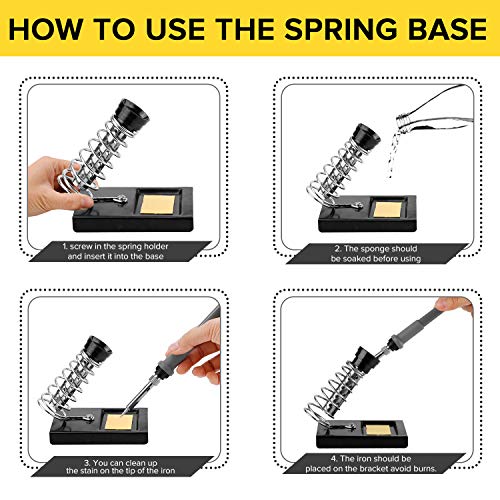 HOW TO USE THE SPRING BASE

1. screw in the spring holder and insert it into the base

2. The sponge should be soaked before using

3. You can clean up the stain on the tip of the iron

4. The iron should be placed on the bracket avoid burns.