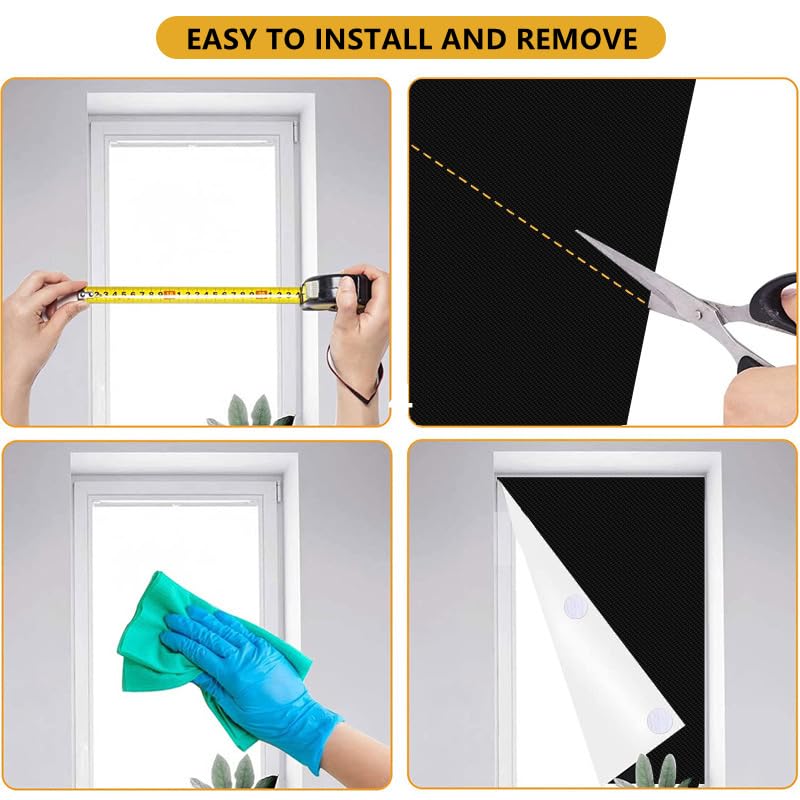 EASY TO INSTALL AND REMOVE