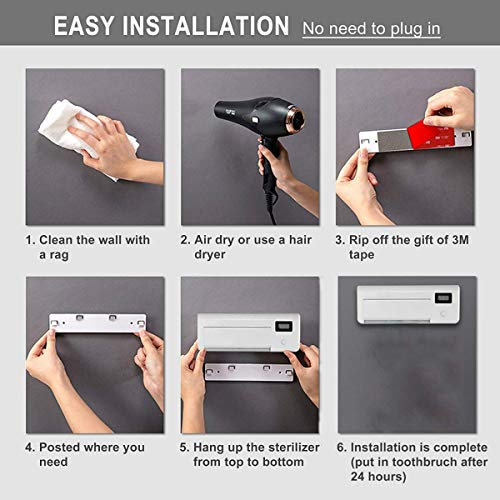 EASY INSTALLATION No need to plug in

1. Clean the wall with a rag

2. Air dry or use a hair dryer

3. Rip off the gift of 3M tape

4. Posted where you need

5. Hang up the sterilizer from top to bottom

6. Installation is complete (put in toothbruch after 24 hours)