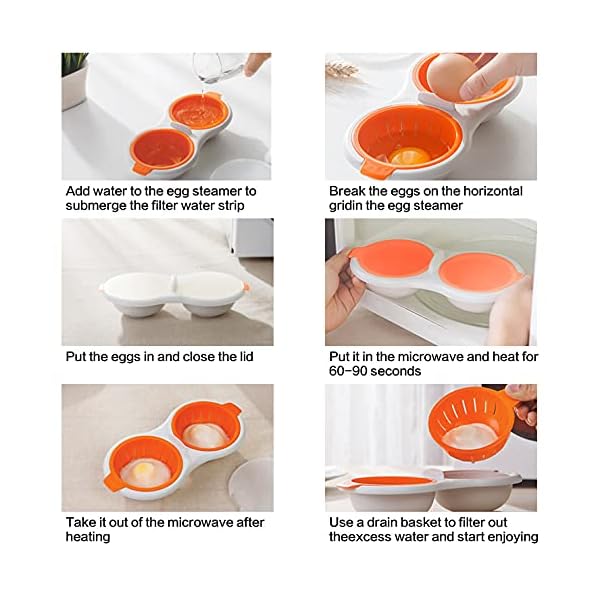 Add water to the egg steamer to submerge the filter water strip

Break the eggs on the horizontal gridin the egg steamer

Put the eggs in and close the lid

Put it in the microwave and heat for 60-90 seconds

Take it out of the microwave after heating

Use a drain basket to filter out theexcess water and start enjoying