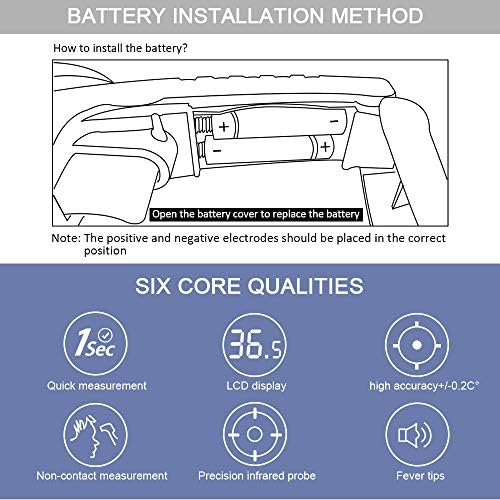 BATTERY INSTALLATION METHOD

How to install the battery?

+ −
− +

Open the battery cover to replace the battery

Note: The positive and negative electrodes should be placed in the correct position

SIX CORE QUALITIES

1Sec

Quick measurement

36.5

LCD display

high accuracy+/-0.2C°

Non-contact measurement

Precision infrared probe

Fever tips