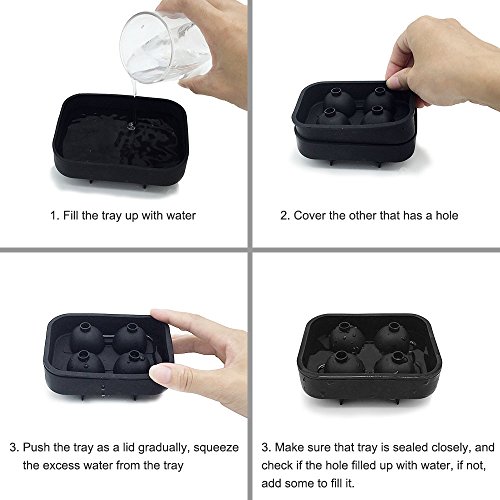 1. Fill the tray up with water

2. Cover the other that has a hole

3. Push the tray as a lid gradually, squeeze the excess water from the tray

3. Make sure that tray is sealed closely, and check if the hole filled up with water, if not, add some to fill it.