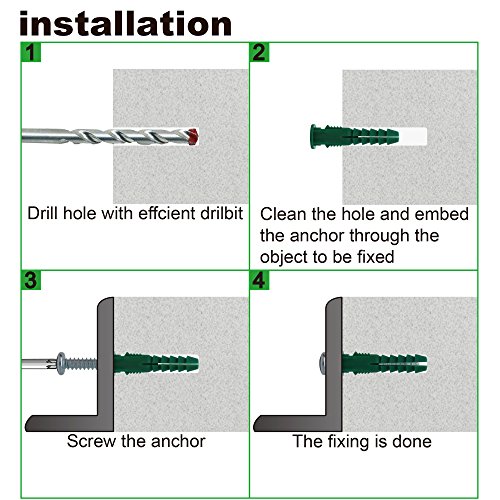 installation

1

Drill hole with effcient drilbit

2

Clean the hole and embed the anchor through the object to be fixed

3

Screw the anchor

4

The fixing is done