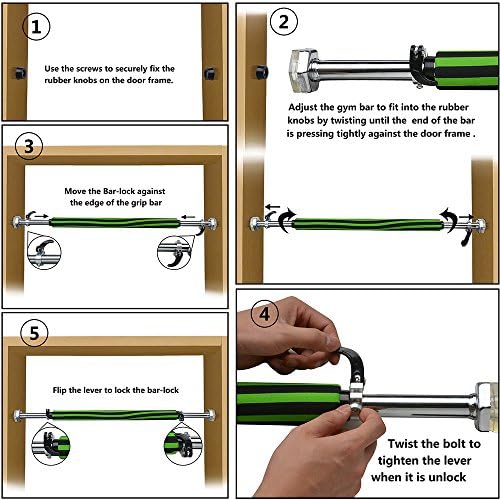 1

Use the screws to securely fix the rubber knobs on the door frame.

2

Adjust the gym bar to fit into the rubber knobs by twisting until the  end of the bar is pressing tightly against the door frame .

3

Move the Bar-lock against the edge of the grip bar

4

Twist the bolt to tighten the lever when it is unlock

5

Flip the lever to lock the bar-lock