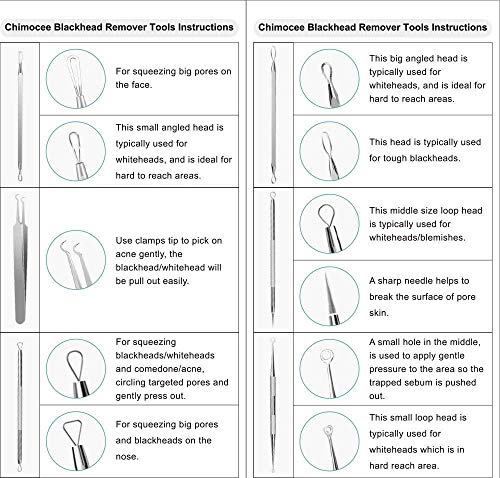 Chimocee Blackhead Remover Tools Instructions

For squeezing big pores on the face.

This small angled head is typically used for whiteheads, and is ideal for hard to reach areas.

Use clamps tip to pick on acne gently, the blackhead/whitehead will be pull out easily.

For squeezing blackheads/whiteheads and comedone/acne, circling targeted pores and gently press out.

For squeezing big pores and blackheads on the nose.

Chimocee Blackhead Remover Tools Instructions

This big angled head is typically used for whiteheads, and is ideal for hard to reach areas.

This head is typically used for tough blackheads.

This middle size loop head is typically used for whiteheads/blemishes.

A sharp needle helps to break the surface of pore skin.

A small hole in the middle, is used to apply gentle pressure to the area so the trapped sebum is pushed out.

This small loop head is typically used for whiteheads which is in hard reach area.