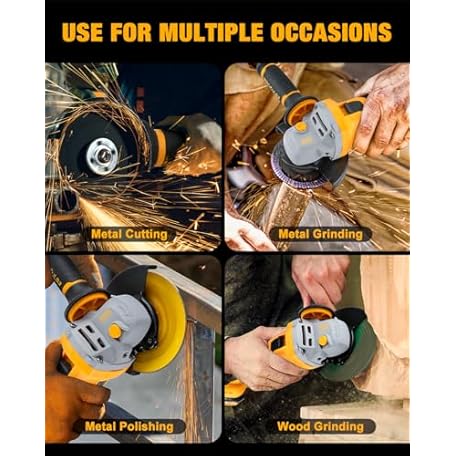 USE FOR MULTIPLE OCCASIONS

Metal Cutting

Metal Grinding

Metal Polishing

Wood Grinding