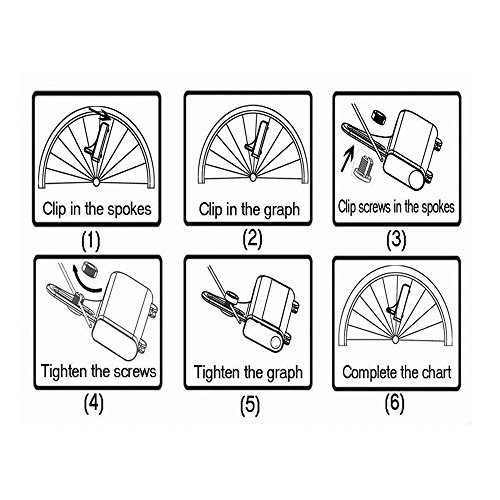 Clip in the spokes
(1)

Clip in the graph
(2)

Clip screws in the spokes
(3)

Tighten the screws
(4)

Tighten the graph
(5)

Complete the chart
(6)