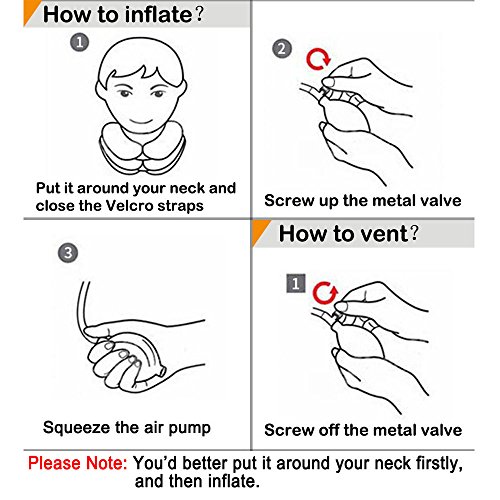 How to inflate?

1

Put it around your neck and close the Velcro straps

2

Screw up the metal valve

3

Squeeze the air pump

How to vent?

1

Screw off the metal valve

Please Note: You'd better put it around your neck firstly, and then inflate.