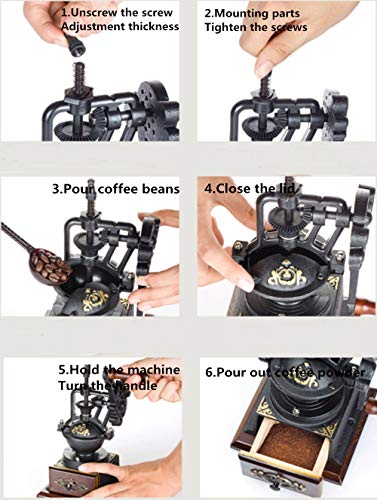 1.Unscrew the screw
Adjustment thickness

2.Mounting parts
Tighten the screws

3.Pour coffee beans

4.Close the lid

5.Hold the machine
Turn the handle

6.Pour out coffee powder