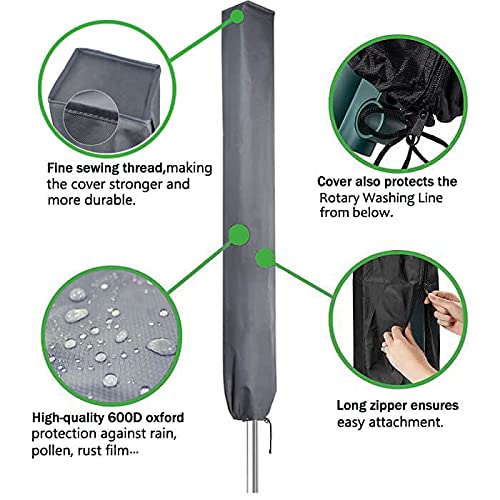 Fine sewing thread,making the cover stronger and more durable.

Cover also protects the Rotary Washing Line from below.

High-quality 600D oxford protection against rain, pollen, rust film...

Long zipper ensures easy attachment.