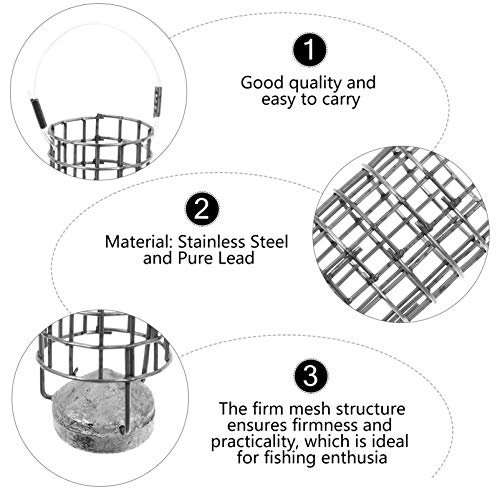 1

Good quality and easy to carry

2

Material: Stainless Steel and Pure Lead

3

The firm mesh structure ensures firmness and practicality, which is ideal for fishing enthusia