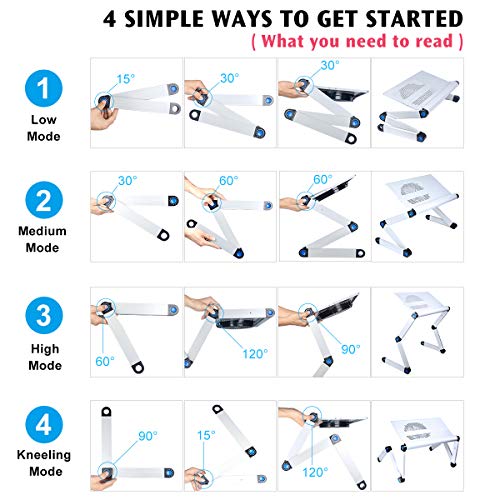 4 SIMPLE WAYS TO GET STARTED
( What you need to read )

1
Low Mode
15°
30°
30°

2
Medium Mode
30°
60°
60°

3
High Mode
60°
120°
90°

4
Kneeling Mode
90°
15°
120°