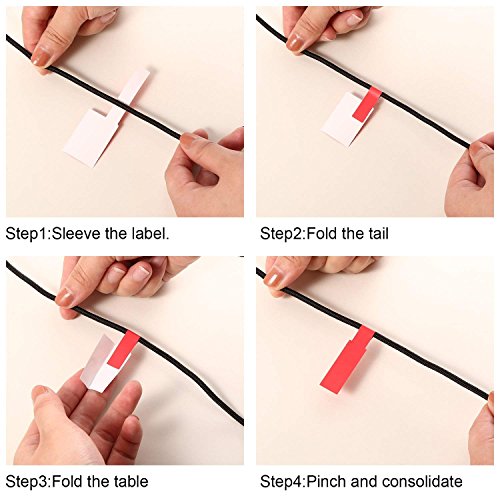 Step1:Sleeve the label.

Step2:Fold the tail

Step3:Fold the table

Step4:Pinch and consolidate