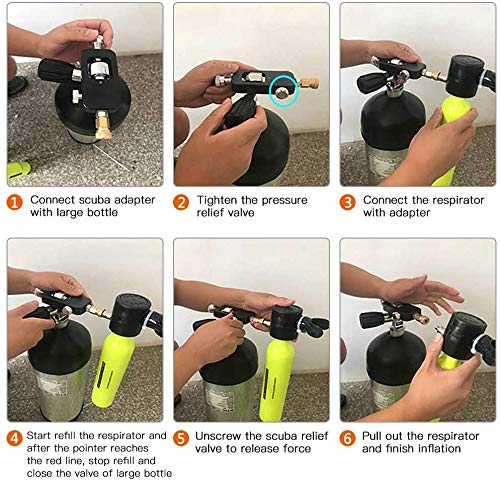 1 Connect scuba adapter with large bottle

2 Tighten the pressure relief valve

3 Connect the respirator with adapter

4 Start refill the respirator and after the pointer reaches the red line, stop refill and close the valve of large bottle

5 Unscrew the scuba relief valve to release force

6 Pull out the respirator and finish inflation