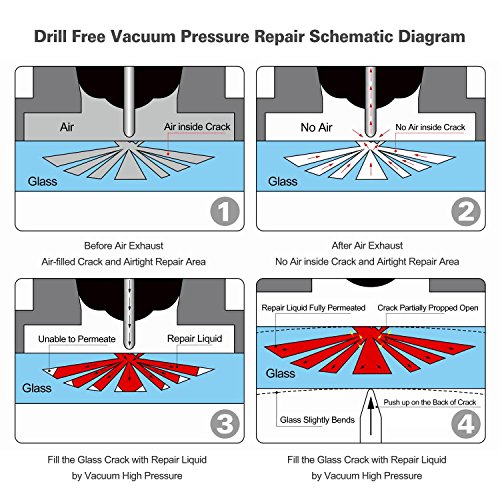 Drill Free Vacuum Pressure Repair Schematic Diagram

Air

Air inside Crack

Glass

1

Before Air Exhaust
Air-filled Crack and Airtight Repair Area

No Air

No Air inside Crack

Glass

2

After Air Exhaust
No Air inside Crack and Airtight Repair Area

Unable to Permeate

Repair Liquid

Glass

3

Fill the Glass Crack with Repair Liquid
by Vacuum High Pressure

Repair Liquid Fully Permeated

Crack Partially Propped Open

Glass

Push up on the Back of Crack

Glass Slightly Bends

4

Fill the Glass Crack with Repair Liquid
by Vacuum High Pressure