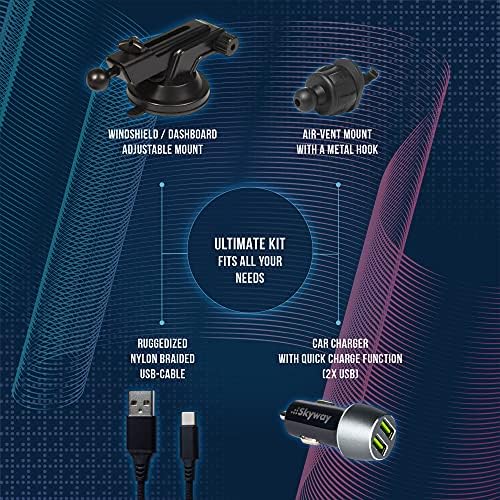 WINDSHIELD / DASHBOARD ADJUSTABLE MOUNT

AIR-VENT MOUNT WITH A METAL HOOK

ULTIMATE KIT FITS ALL YOUR NEEDS

RUGGEDIZED NYLON BRAIDED USB-CABLE

CAR CHARGER WITH QUICK CHARGE FUNCTION (2X USB)

Skyway