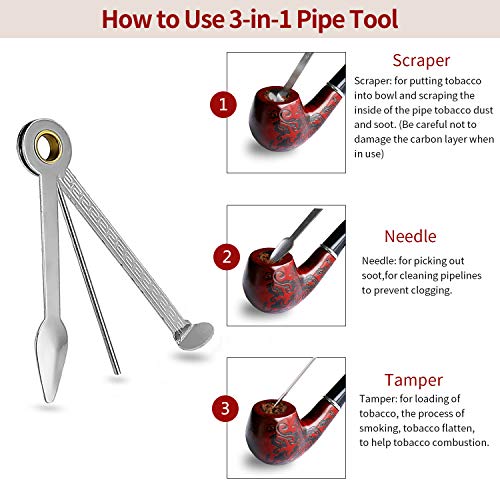 How to Use 3-in-1 Pipe Tool

1

Scraper

Scraper: for putting tobacco into bowl and scraping the inside of the pipe tobacco dust and soot. (Be careful not to damage the carbon layer when in use)

2

Needle

Needle: for picking out soot,for cleaning pipelines to prevent clogging.

3

Tamper

Tamper: for loading of tobacco, the process of smoking, tobacco flatten, to help tobacco combustion.