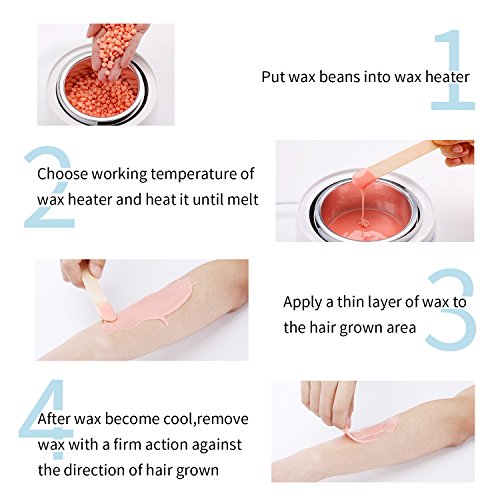 1
Put wax beans into wax heater

2
Choose working temperature of wax heater and heat it until melt

3
Apply a thin layer of wax to the hair grown area

4
After wax become cool,remove wax with a firm action against the direction of hair grown