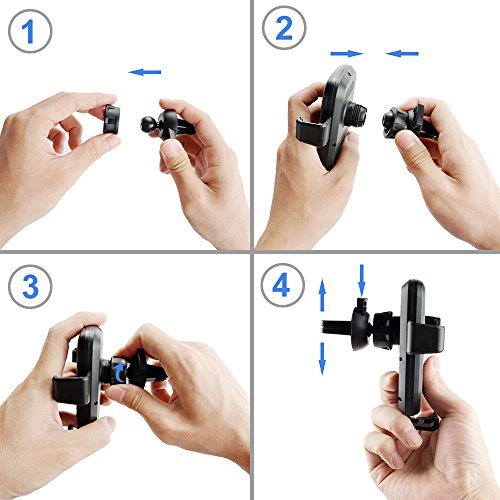 1

2

3

4