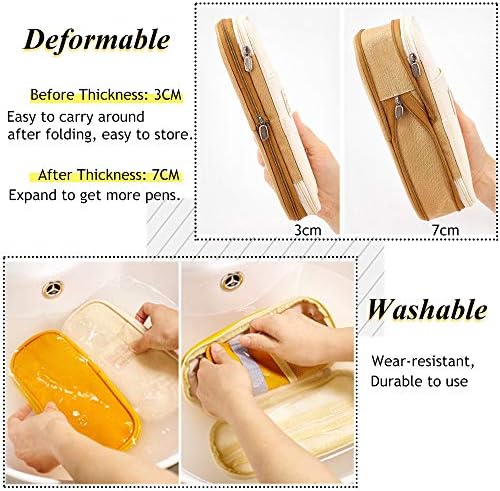 Deformable

Before Thickness: 3CM
Easy to carry around after folding, easy to store.

After Thickness: 7CM
Expand to get more pens.

3cm

7cm

Washable

Wear-resistant, Durable to use