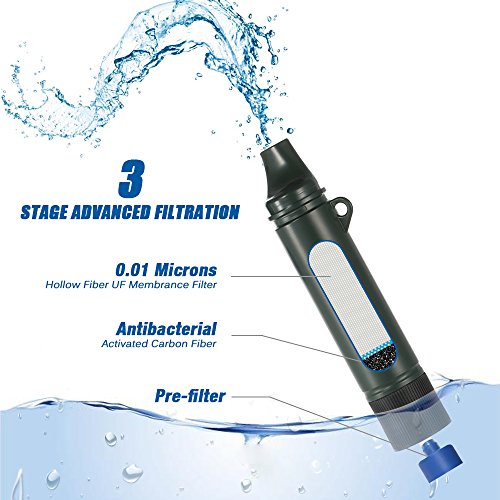 3
STAGE ADVANCED FILTRATION

0.01 Microns
Hollow Fiber UF Membrance Filter

Antibacterial
Activated Carbon Fiber

Pre-filter