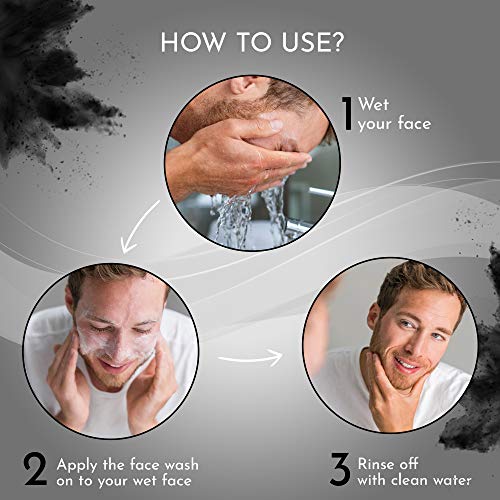 HOW TO USE?

1 Wet your face

2 Apply the face wash on to your wet face

3 Rinse off with clean water