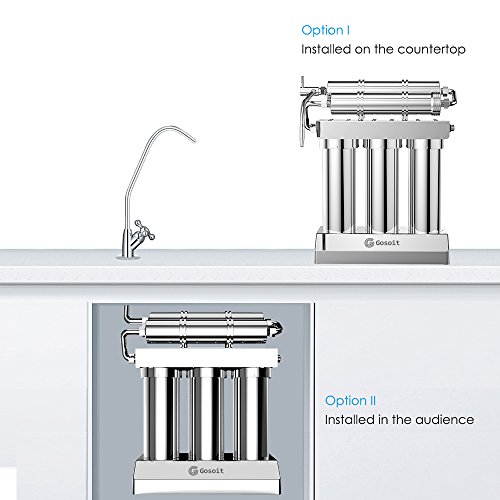 Option I
Installed on the countertop

Gosoit

Gosoit

Option II
Installed in the audience