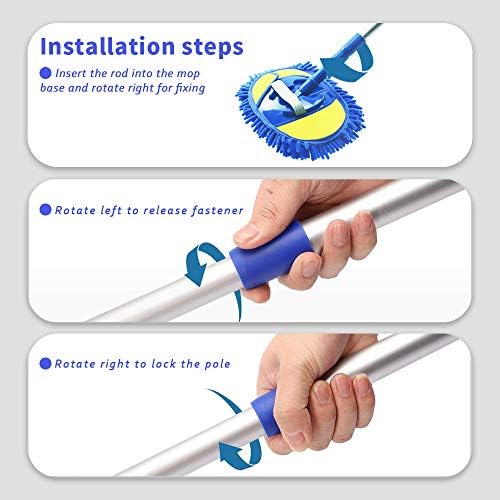 Installation steps

Insert the rod into the mop base and rotate right for fixing

Rotate left to release fastener

Rotate right to lock the pole