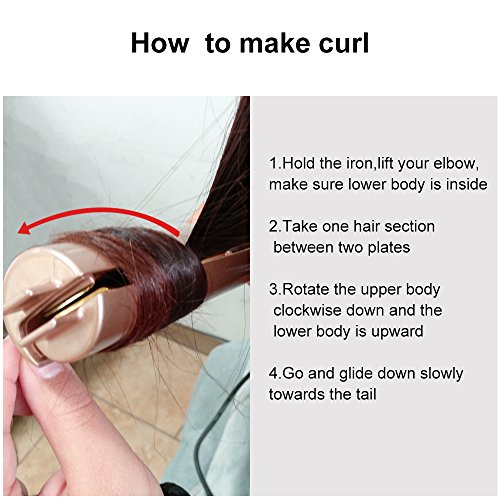 How to make curl

1.Hold the iron,lift your elbow, make sure lower body is inside

2.Take one hair section between two plates

3.Rotate the upper body clockwise down and the lower body is upward

4.Go and glide down slowly towards the tail