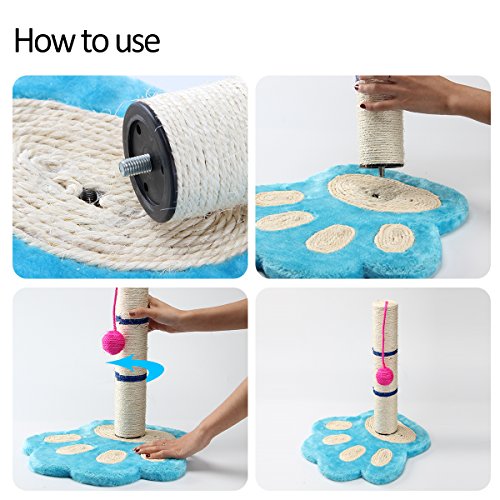 How to use