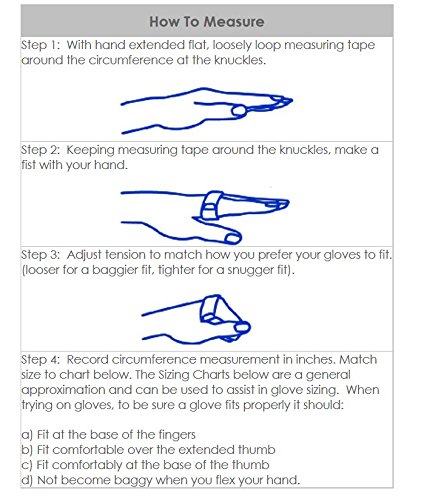 How To Measure

Step 1: With hand extended flat, loosely loop measuring tape around the circumference at the knuckles.

Step 2: Keeping measuring tape around the knuckles, make a fist with your hand.

Step 3: Adjust tension to match how you prefer your gloves to fit. (looser for a baggier fit, tighter for a snugger fit).

Step 4: Record circumference measurement in inches. Match size to chart below. The Sizing Charts below are a general approximation and can be used to assist in glove sizing. When trying on gloves, to be sure a glove fits properly it should:

a) Fit at the base of the fingers
b) Fit comfortable over the extended thumb
c) Fit comfortably at the base of the thumb
d) Not become baggy when you flex your hand.